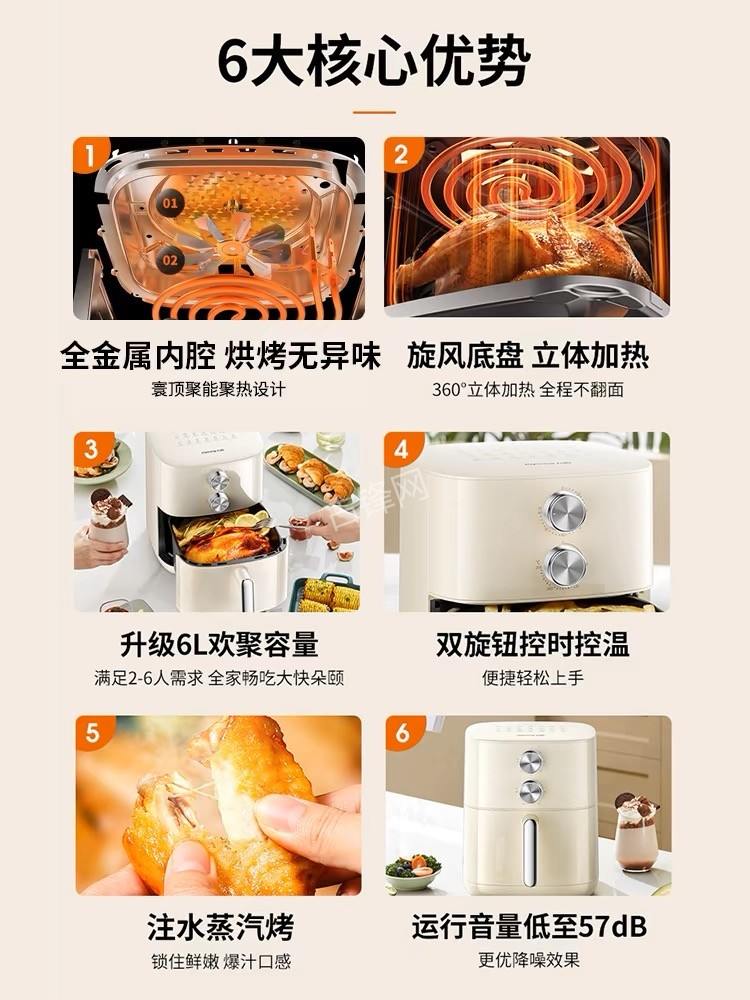 6大核心优势

1
01
02
全金属内腔 烘烤无异味
寰顶聚能聚热设计

2
旋风底盘 立体加热
360°立体加热 全程不翻面

3
升级6L欢聚容量
满足2-6人需求 全家畅吃大快朵颐

4
双旋钮控时控温
便捷轻松上手

5
注水蒸汽烤
锁住鲜嫩 爆汁口感

6
运行音量低至57dB
更优降噪效果