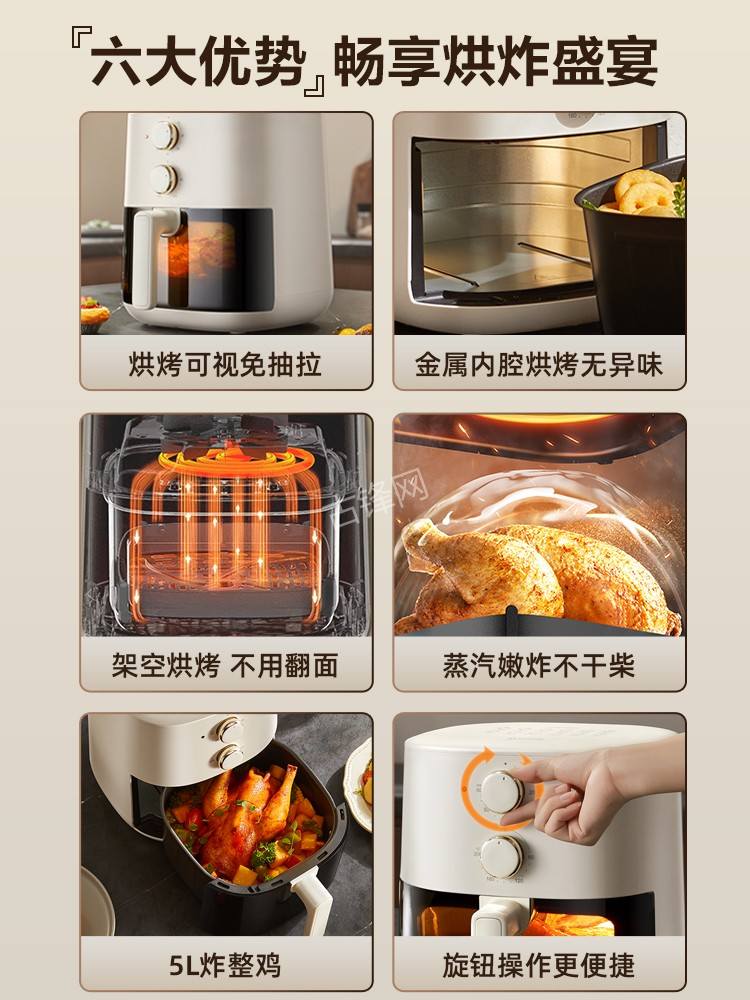 『六大优势』畅享烘炸盛宴

烘烤可视免抽拉

金属内腔烘烤无异味

架空烘烤 不用翻面

蒸汽嫩炸不干柴

5L炸整鸡

旋钮操作更便捷