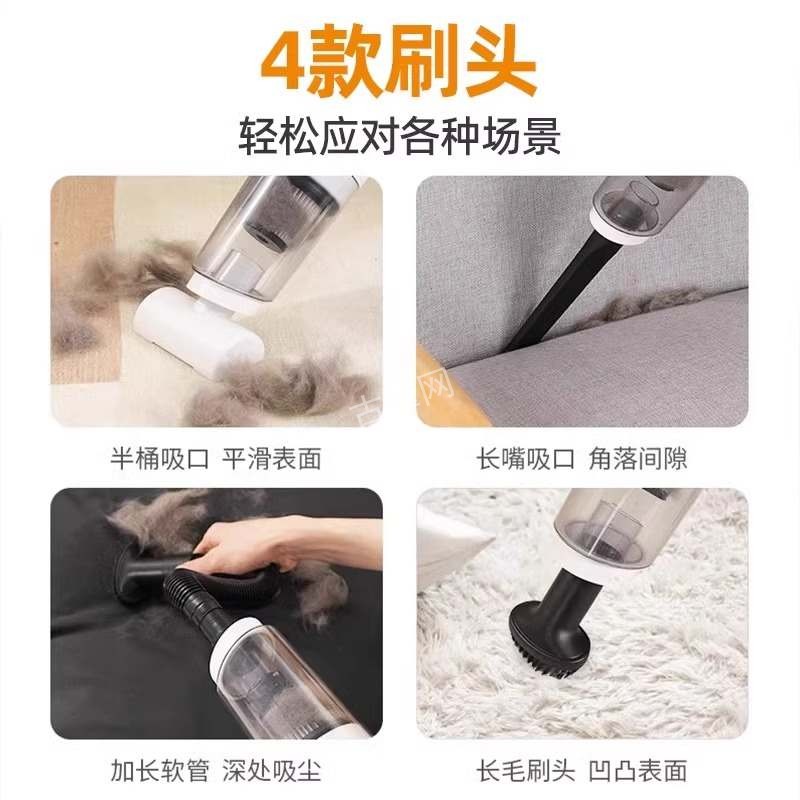 4款刷头
轻松应对各种场景

半桶吸口 平滑表面

长嘴吸口 角落间隙

加长软管 深处吸尘

长毛刷头 凹凸表面